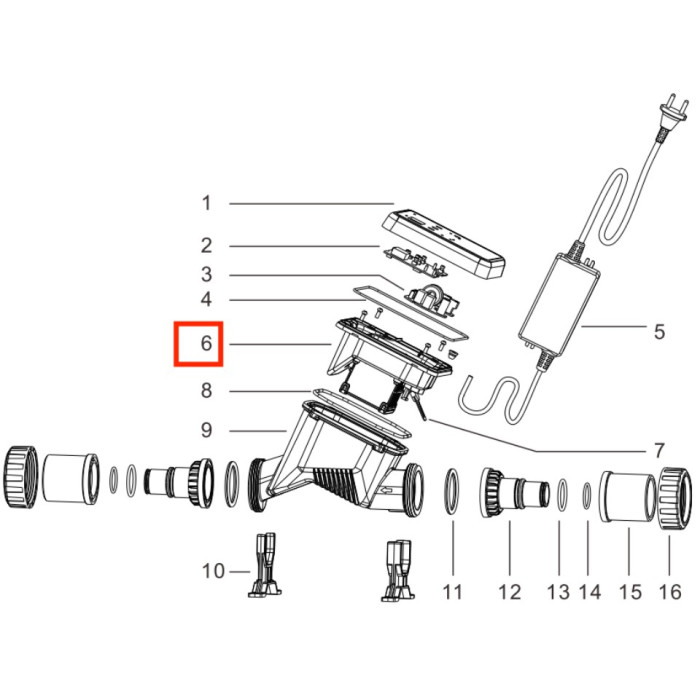 1
2
3
4
6
8
9
5
7
10
11
12
13
14
15
16