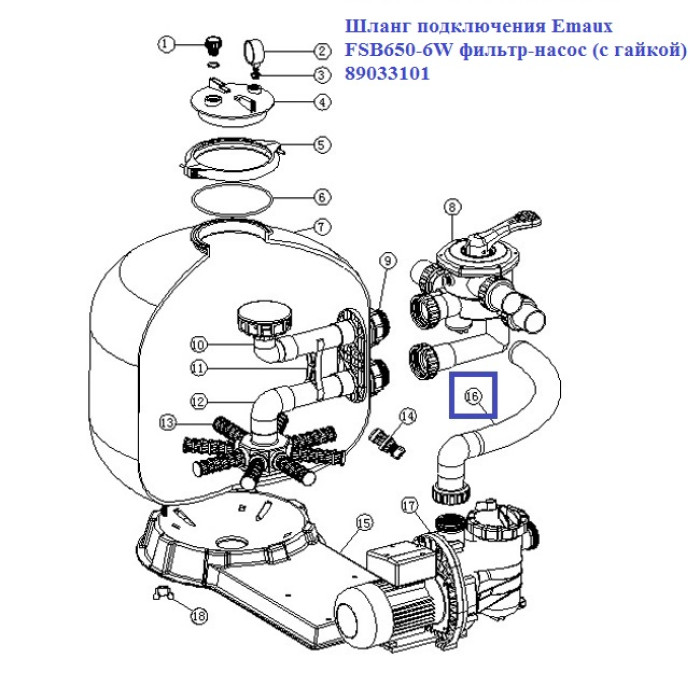 Шланг подключения Emaux FSB650-6W фильтр-насос (с гайкой) 89033101

1
2
3
4
5
6
7
8
9
10
11
12
13
14
15
16
17
18