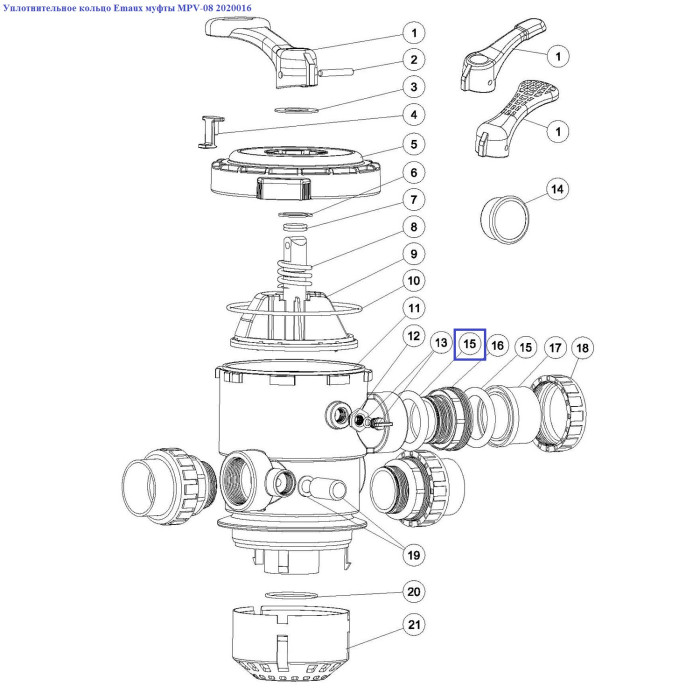 Уплотнительное кольцо Emaux муфты MPV-08 2020016

1
2
3
4
5
6
7
8
9
10
11
12
13
15
16
15
17
18
1
1
14
19
20
21