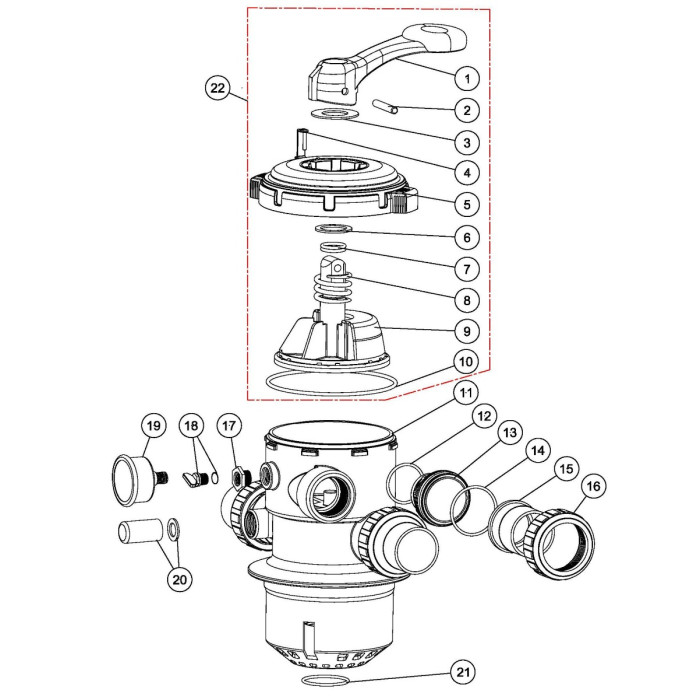 22
1
2
3
4
5
6
7
8
9
10
11
12
13
14
15
16
19
18
17
20
21