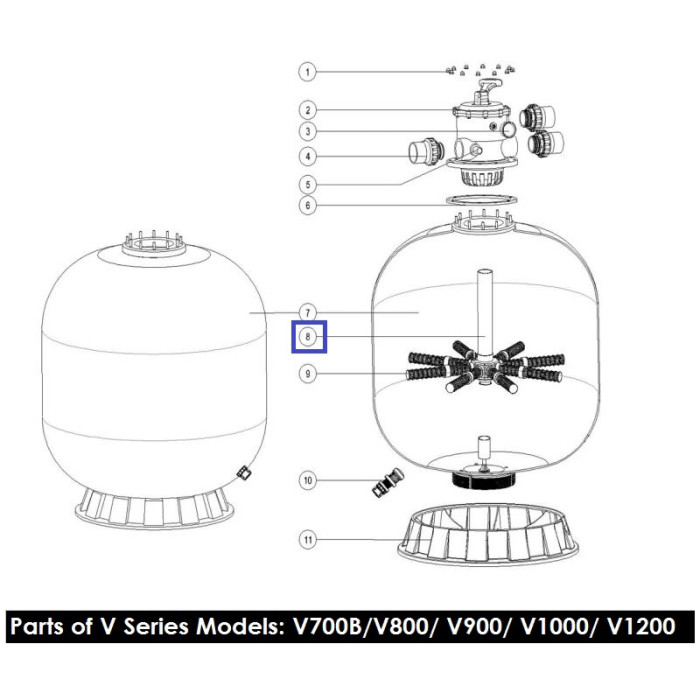 1
2
3
4
5
6
7
8
9
10
11

Parts of V Series Models: V700B/V800/ V900/ V1000/ V1200