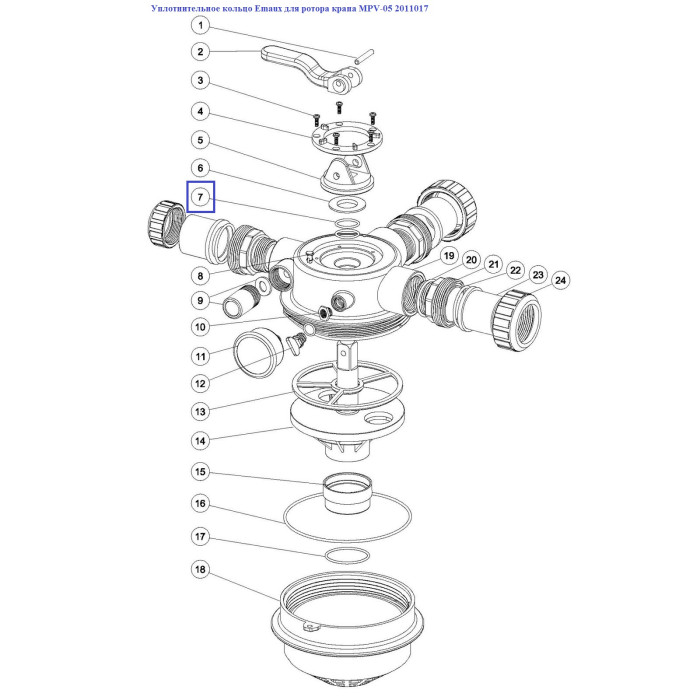 Уплотнительное кольцо Emaux для ротора крана MPV-05 2011017

1
2
3
4
5
6
7
8
9
10
11
12
13
14
15
16
17
18
19
20
21
22
23
24