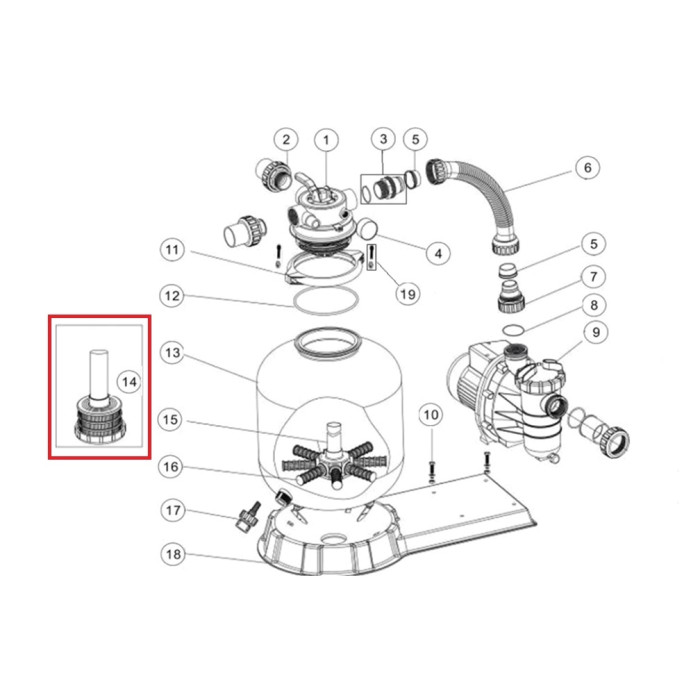 2
1
3
5
6
4
5
11
19
7
12
8
9
13
14
15
10
16
17
18