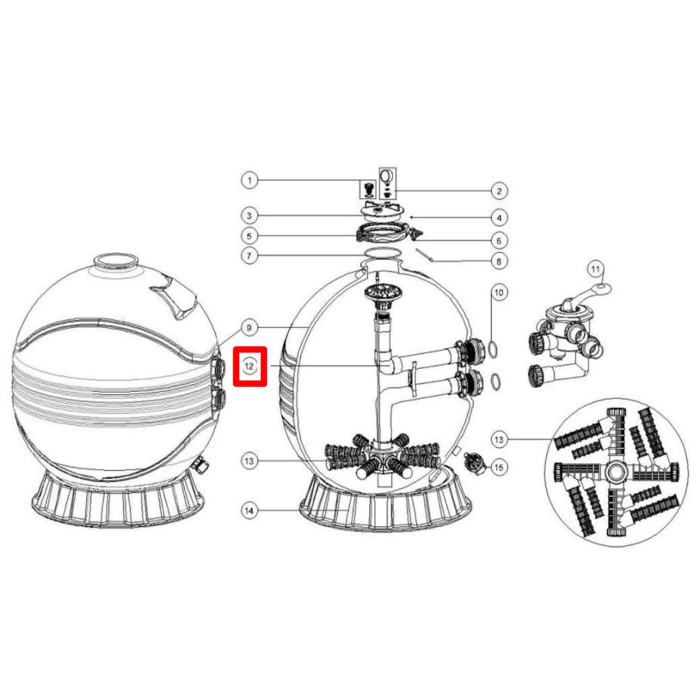 1
2
3
4
5
6
7
8
9
10
11
12
13
13
14
15