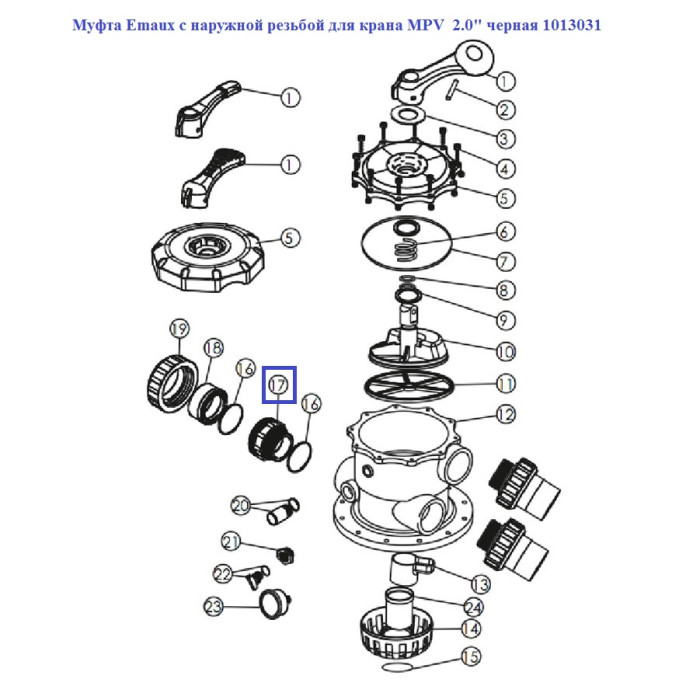 Муфта Emaux с наружной резьбой для крана MPV 2.0'' черная 1013031

1
1
5
19
18
16
17
16
20
21
22
23
1
2
3
4
5
6
7
8
9
10
11
12
13
24
14
15