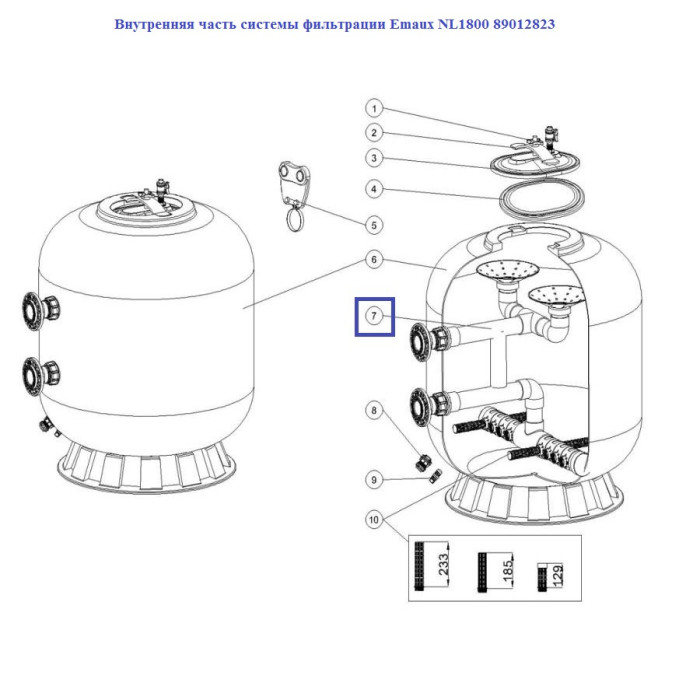 Внутренняя часть системы фильтрации Emaux NL1800 89012823

1
2
3
4
5
6
7
8
9
10

233
185
129