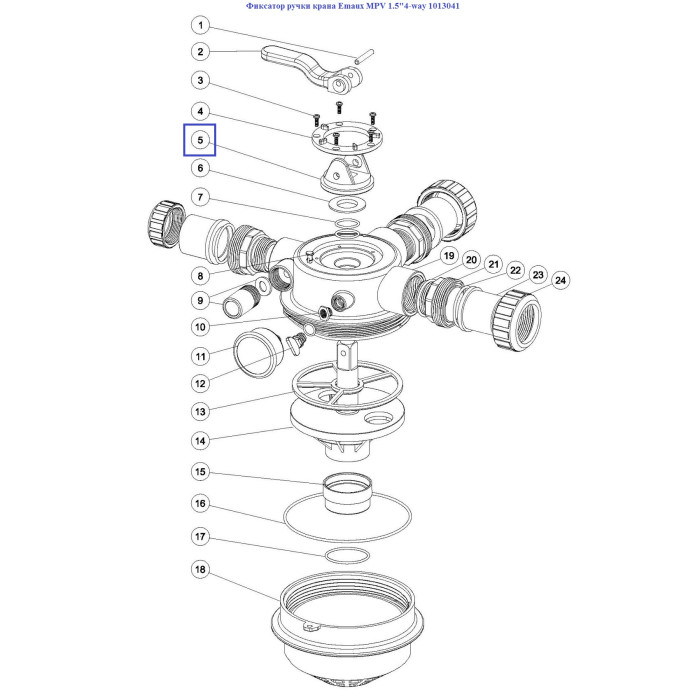 Фиксатор ручки крана Emaux MPV 1.5"4-way 1013041

1
2
3
4
5
6
7
8
9
10
11
12
13
14
15
16
17
18
19
20
21
22
23
24