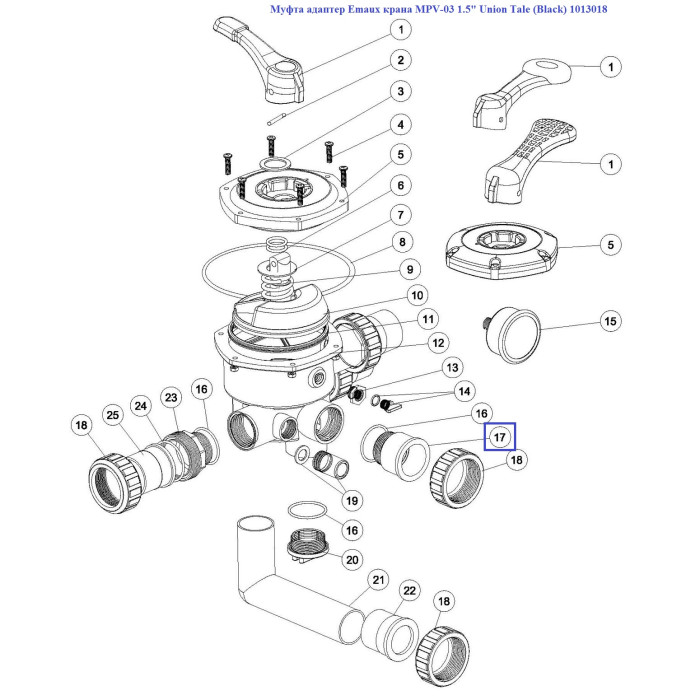 Муфта адаптер Emaux крана MPV-03 1.5" Union Tale (Black) 1013018

1
2
3
4
5
6
7
8
9
10
11
12
13
14
16
17
18
1
1
5
15
18
25
24
23
16
19
16
20
21
22
18