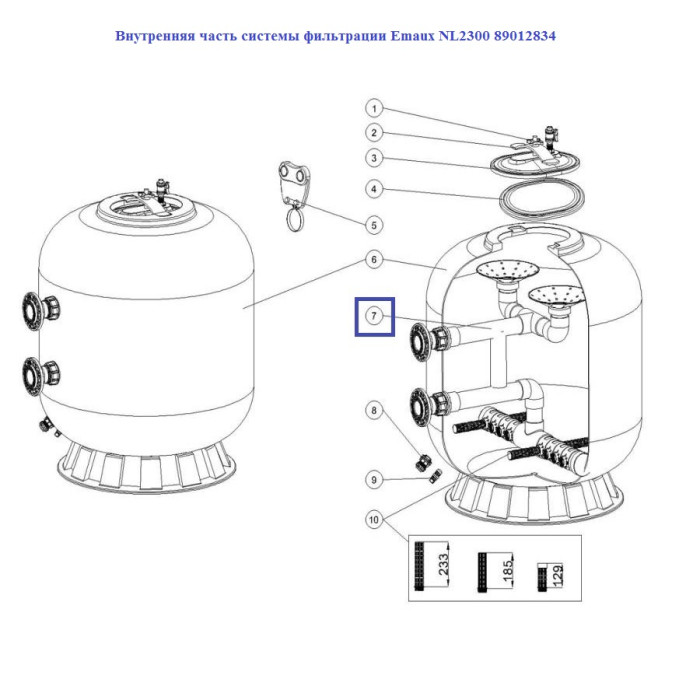 Внутренняя часть системы фильтрации Emaux NL2300 89012834

1
2
3
4
5
6
7
8
9
10

233
185
129