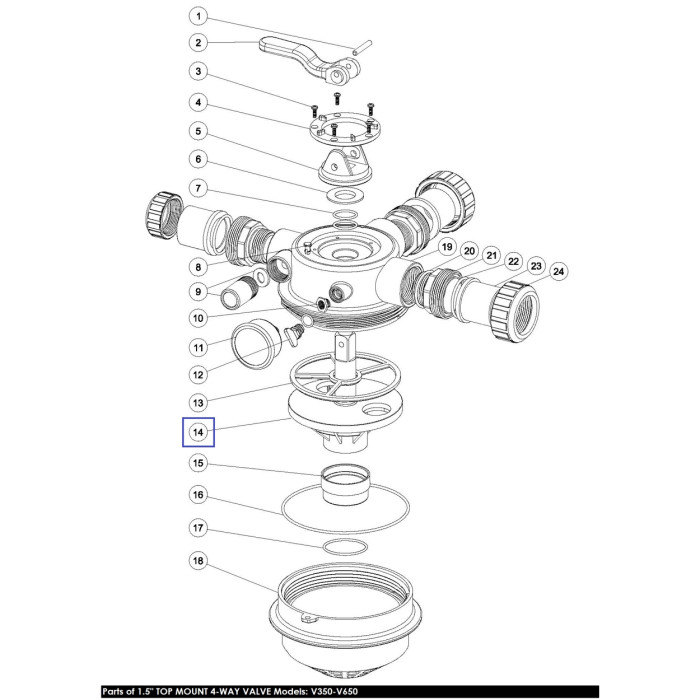 1
2
3
4
5
6
7
8
9
10
11
12
13
14
15
16
17
18
19
20
21
22
23
24

Parts of 1.5" TOP MOUNT 4-WAY VALVE Models: V350-V650