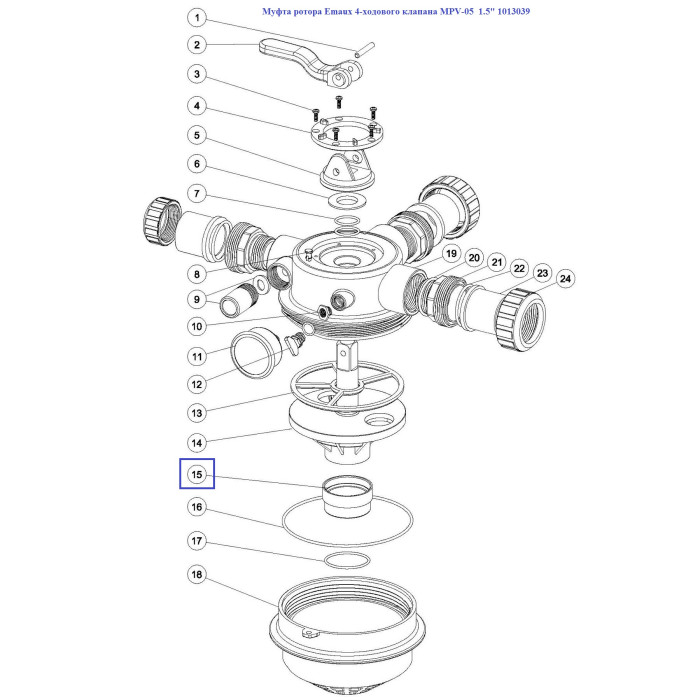 Муфта ротора Emaux 4-ходового клапана MPV-05 1.5" 1013039

1
2
3
4
5
6
7
8
9
10
11
12
13
14
15
16
17
18
19
20
21
22
23
24