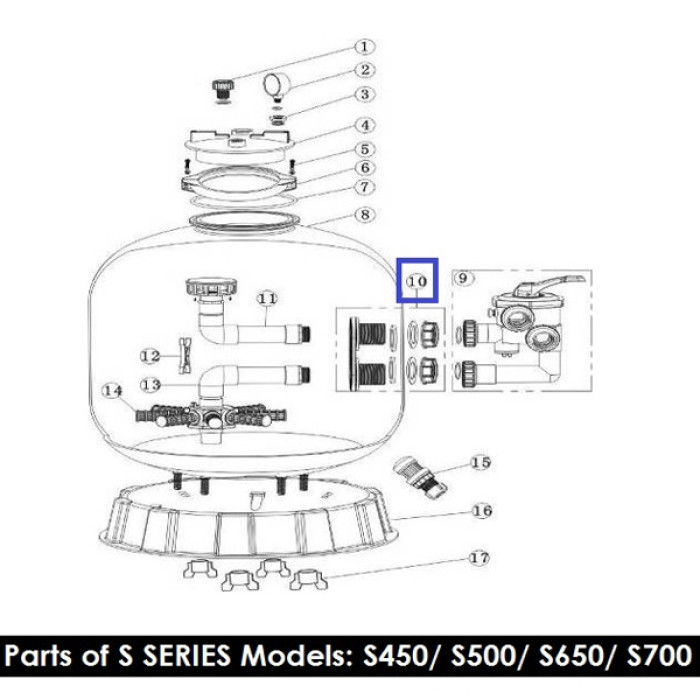 1
2
3
4
5
6
7
8
10
9
11
12
13
14
15
16
17

Parts of S SERIES Models: S450/ S500/ S650/ S700