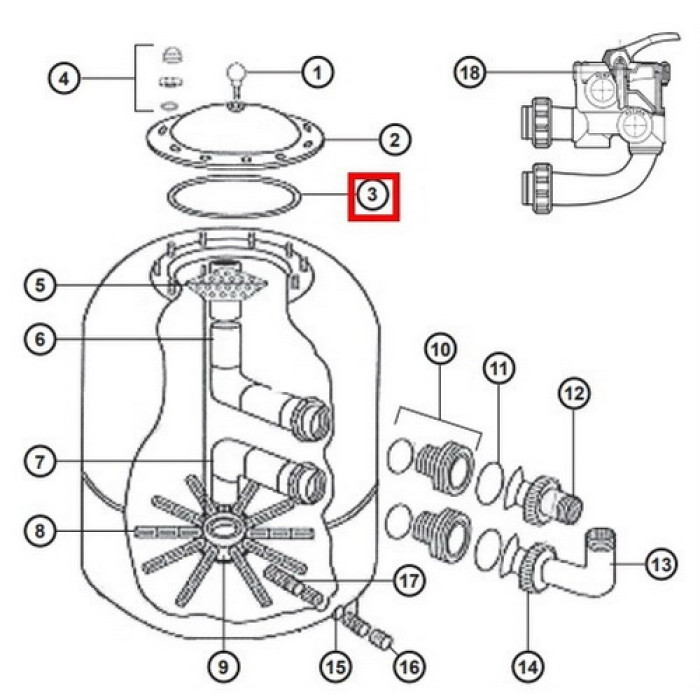 4
1
18
2
3
5
6
10
11
12
7
8
13
17
9
15
16
14