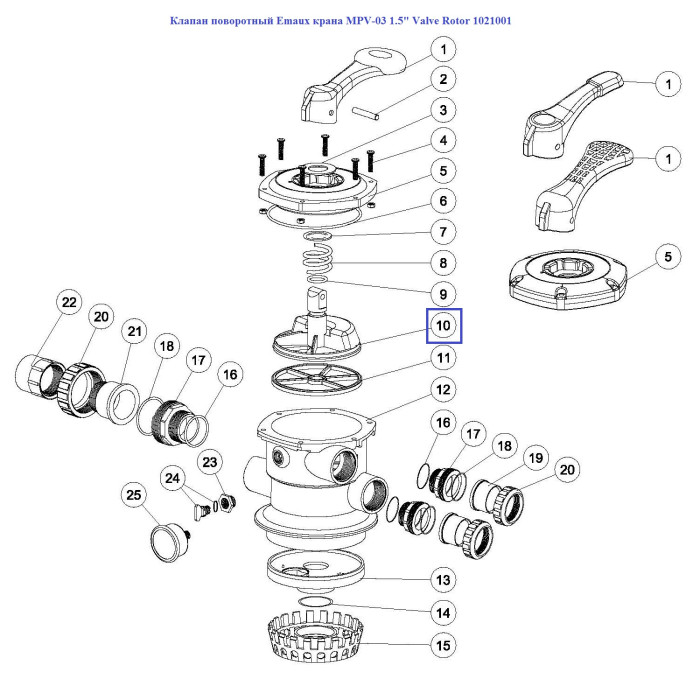 Клапан поворотный Emaux крана MPV-03 1.5" Valve Rotor 1021001

1
2
3
4
5
6
7
8
9
10
11
12
1
1
5
22
20
21
18
17
16
23
24
25
16
17
18
19
20
13
14
15