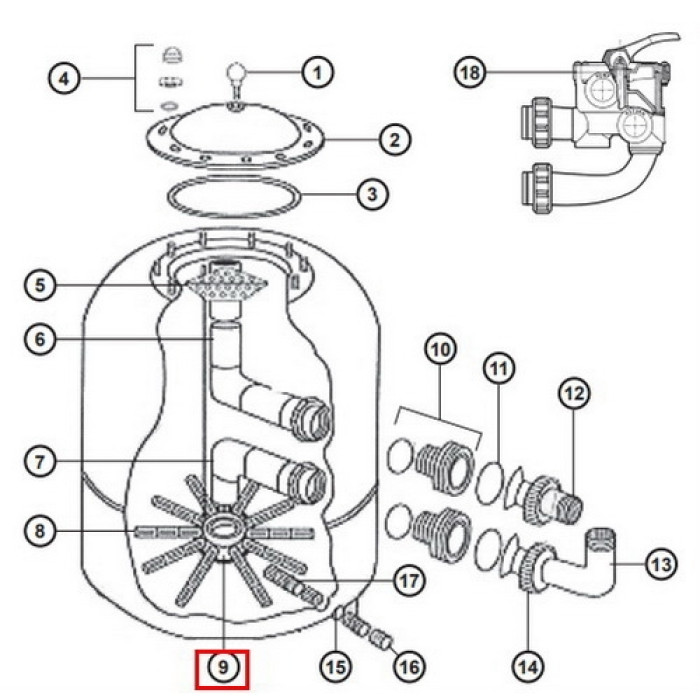 4
1
18
2
3
5
6
10
11
12
7
8
13
17
9
15
16
14