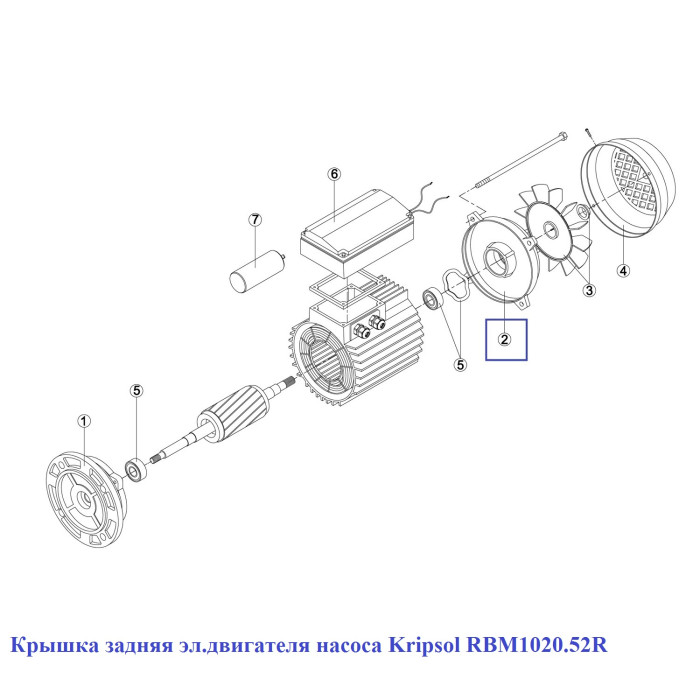 6
7
3
4
2
5
5
1

Крышка задняя эл.двигателя насоса Kripsol RBM1020.52R