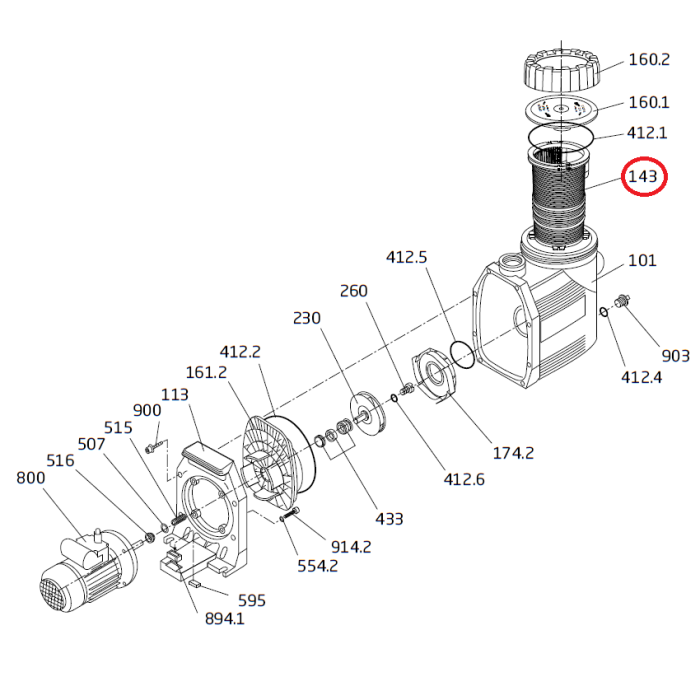 160.2
160.1
412.1
143
101
412.5
260
230
412.2
161.2
113
900
515
507
516
800
903
412.4
174.2
412.6
433
914.2
554.2
595
894.1