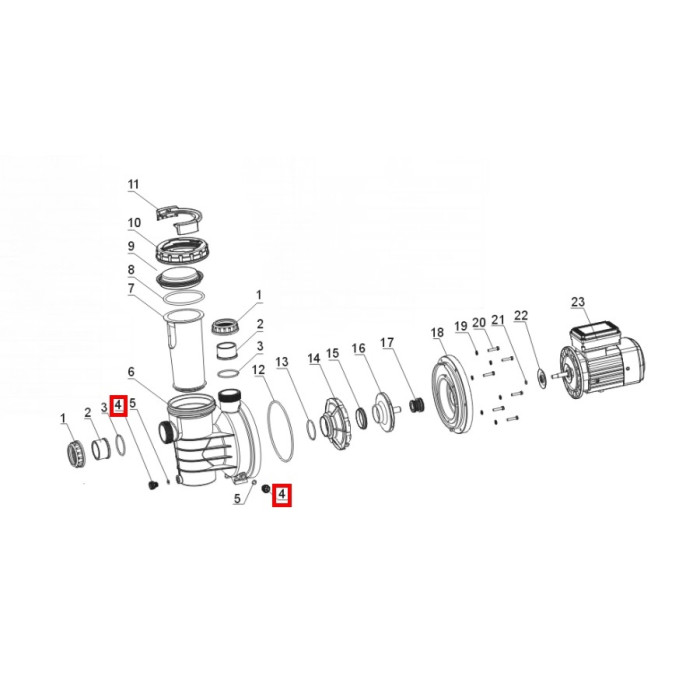 11
10
9
8
7
1
2
3
6
12
13
14
15
16
17
18
19
20
21
22
23
1
2
3
4
5
5
4