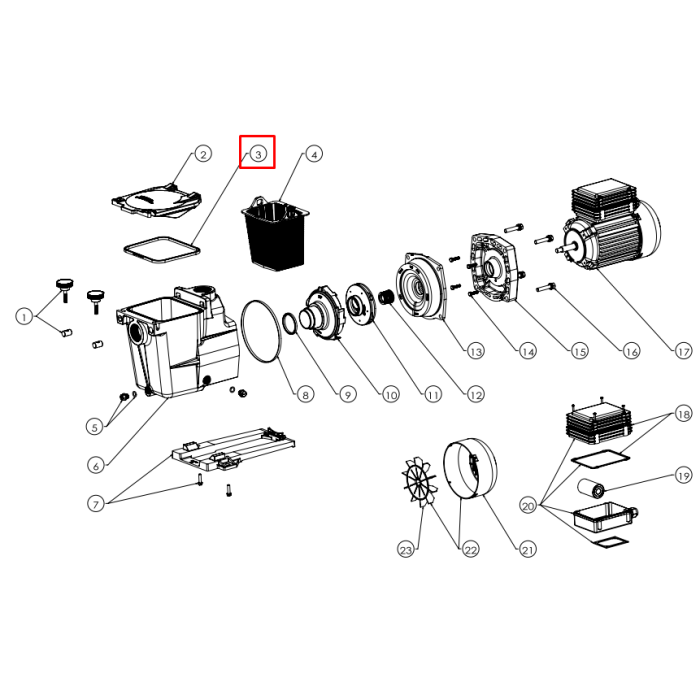 2
3
4
1
5
6
7
8
9
10
11
12
13
14
15
16
17
18
19
20
21
22
23