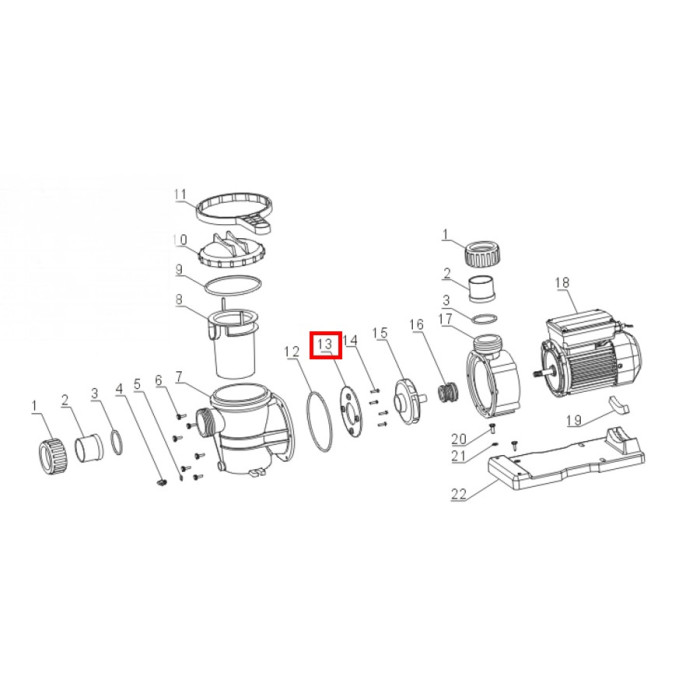 11
10
9
8
1
2
3
4
5
6
7
12
13
14
15
16
1
2
3
17
18
19
20
21
22