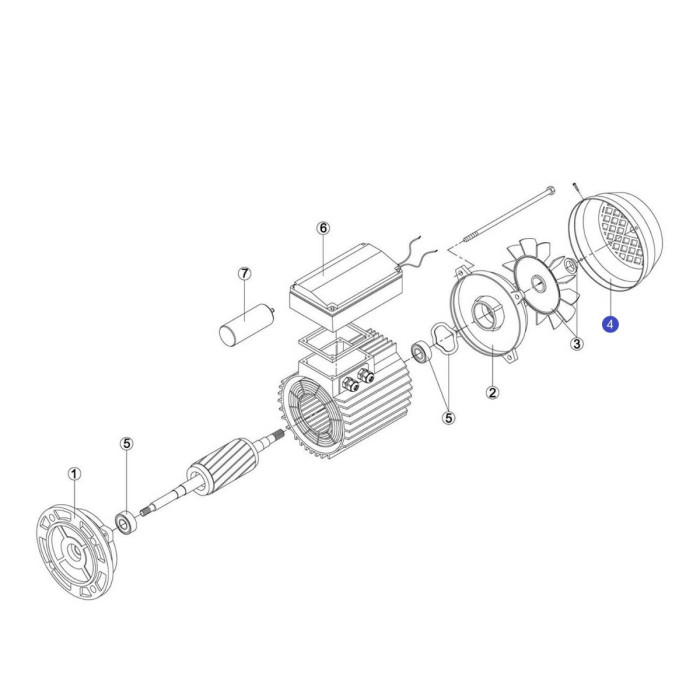 6
7
4
3
2
5
5
1