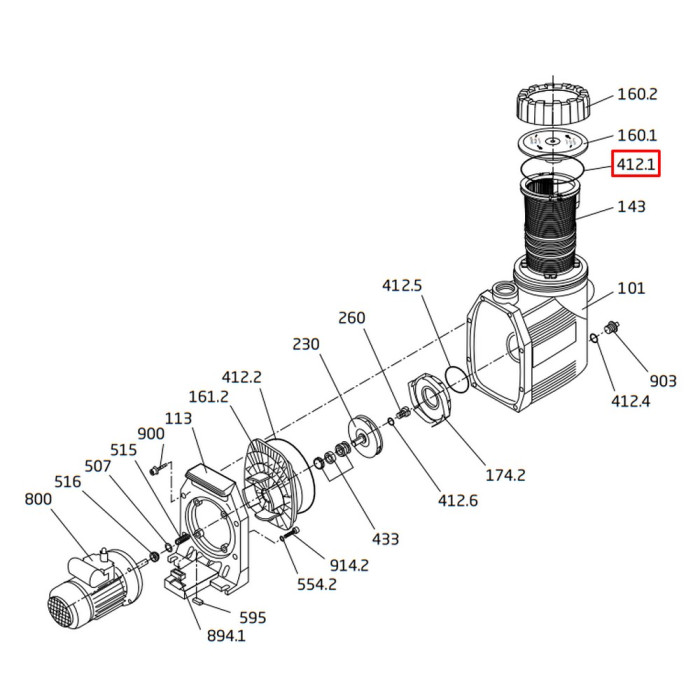 160.2
160.1
412.1
143
101
412.5
260
230
412.2
161.2
113
900
515
507
516
800
903
412.4
174.2
412.6
433
914.2
554.2
595
894.1