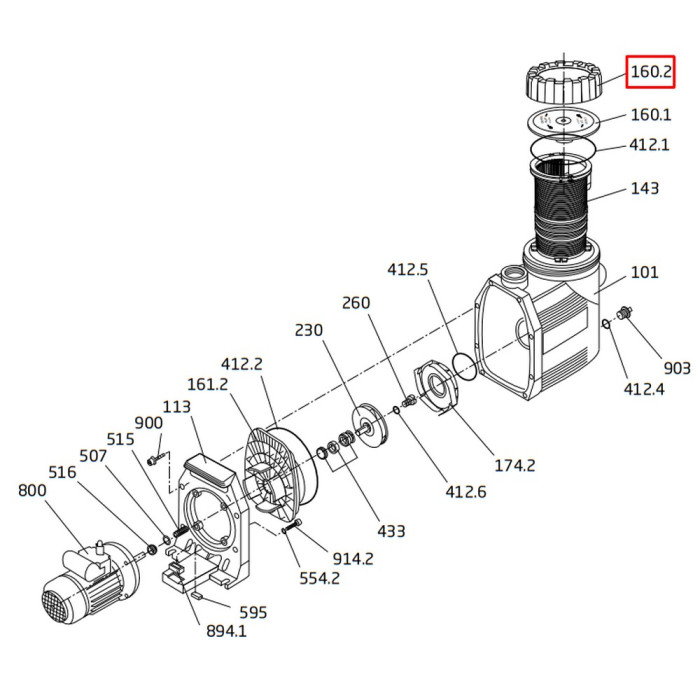 160.2
160.1
412.1
143
101
412.5
260
230
412.2
161.2
113
900
515
507
516
800
903
412.4
174.2
412.6
433
914.2
554.2
595
894.1