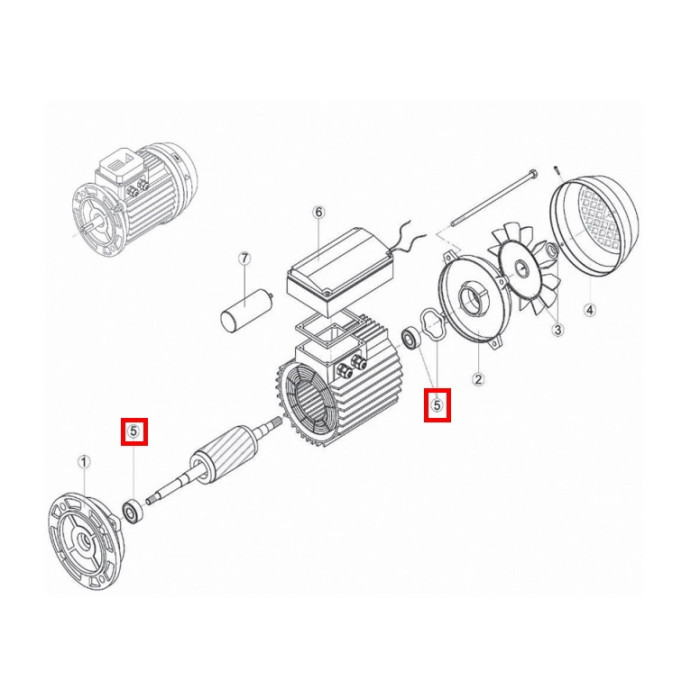 6
7
4
3
2
5
5
1