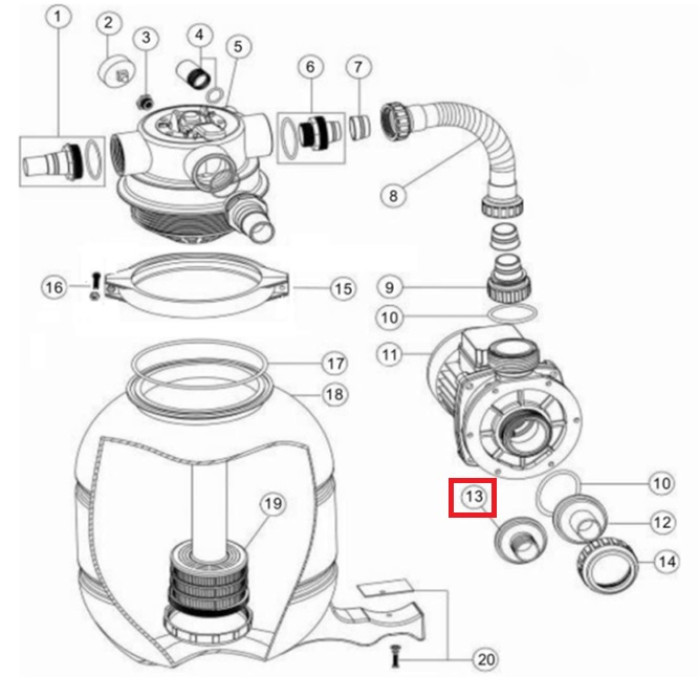 1
2
3
4
5
6
7
8
16
15
9
10
11
17
18
19
13
10
12
14
20