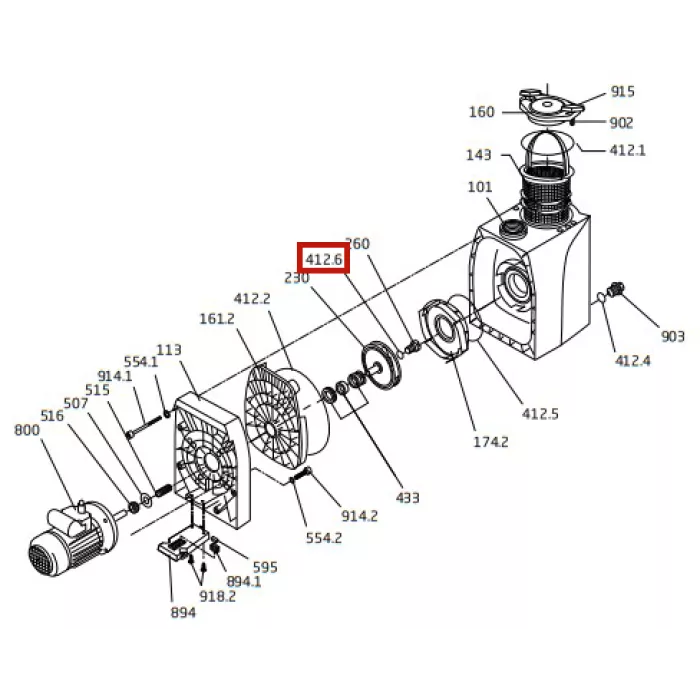 915
160
902
412.1
143
101
260
412.6
230
412.2
161.2
113
554.1
914.1
515
507
516
800
903
412.4
412.5
174.2
433
914.2
554.2
595
894.1
918.2
894