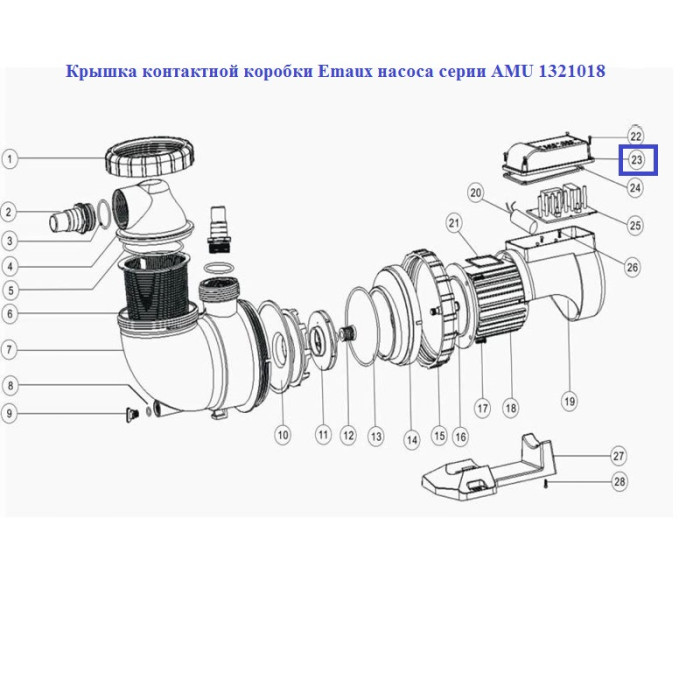 Крышка контактной коробки Emaux насоса серии AMU 1321018

1
2
3
4
5
6
7
8
9
10
11
12
13
14
15
16
17
18
19
20
21
22
23
24
25
26
27
28