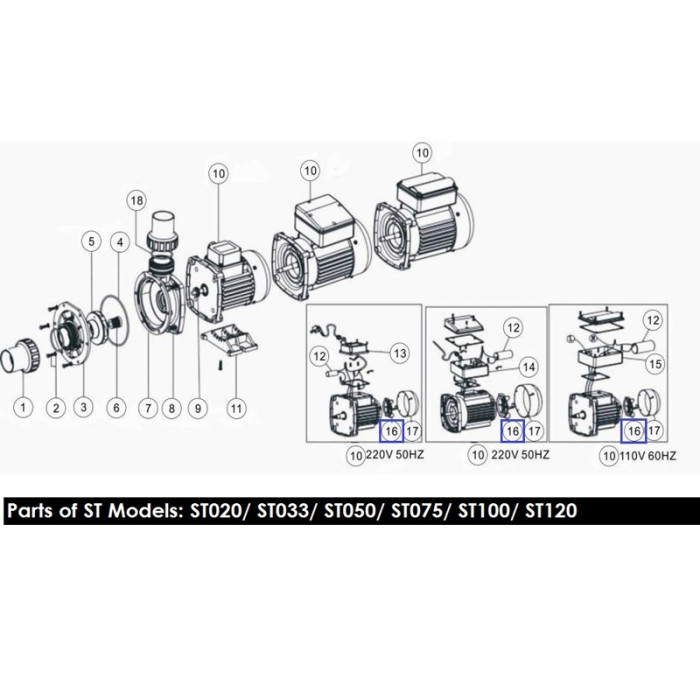 10
10
10
18
5
4
1
2
3
6
7
8
9
11
12
13
16
17
10 220V 50HZ
12
14
16
17
10 220V 50HZ
12
15
16
17
10 110V 60HZ

Parts of ST Models: ST020/ ST033/ ST050/ ST075/ ST100/ ST120