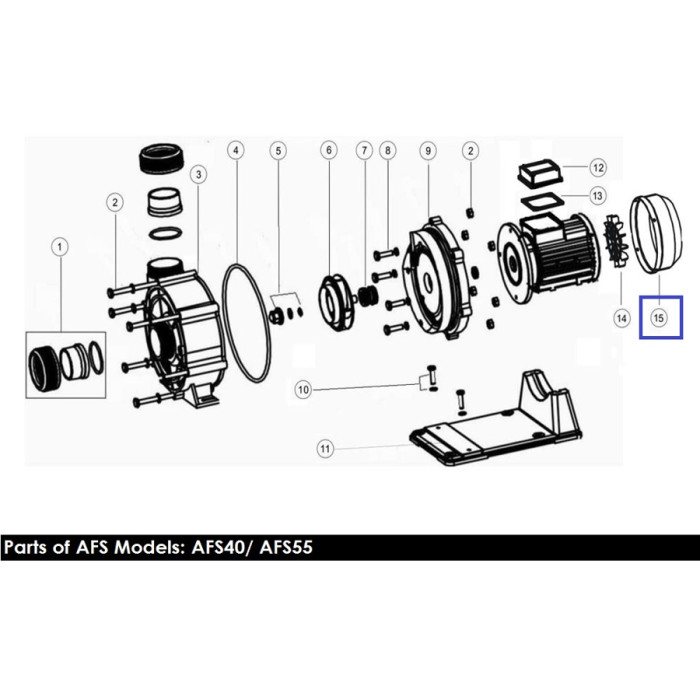 1
2
3
4
5
6
7
8
9
2
12
13
14
15
10
11

Parts of AFS Models: AFS40/ AFS55