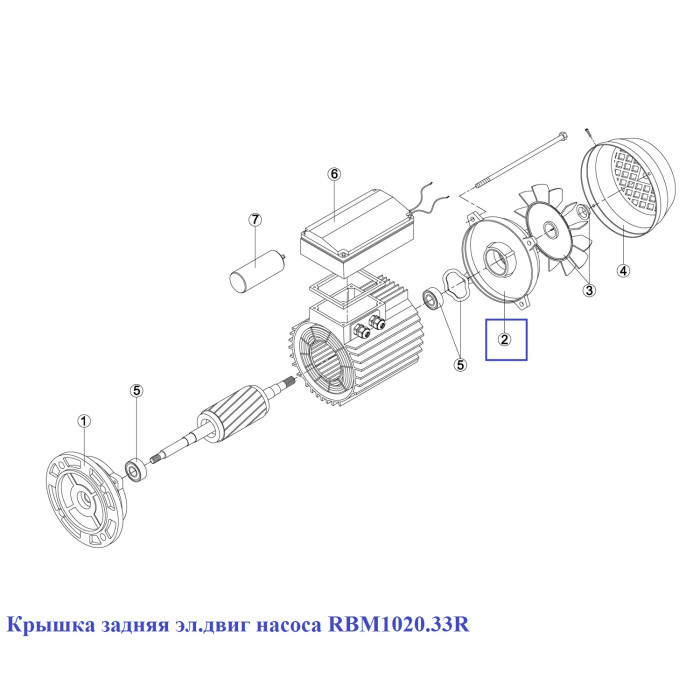 6

7

3

4

2

5

5

1

Крышка задняя эл.двиг насоса RBM1020.33R