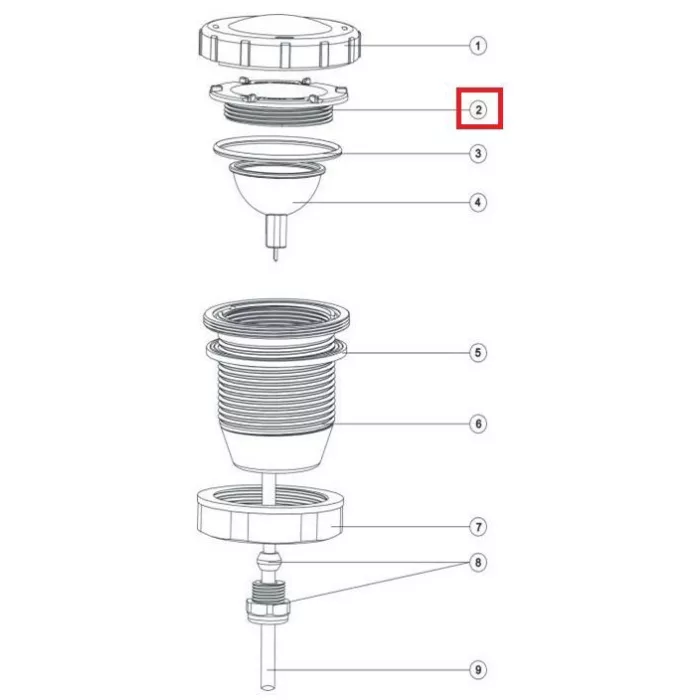 1
2
3
4
5
6
7
8
9