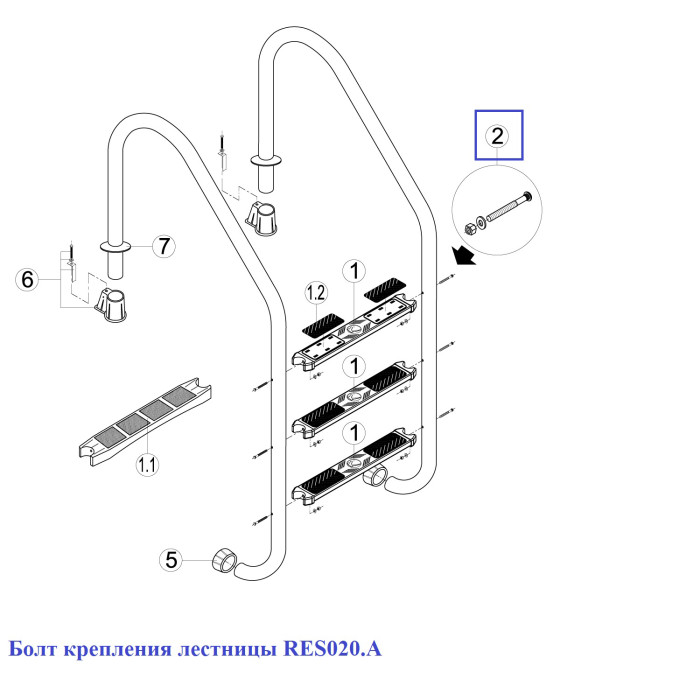 2

7

6

1.2

1

1

1

1.1

5

Болт крепления лестницы RES020.A