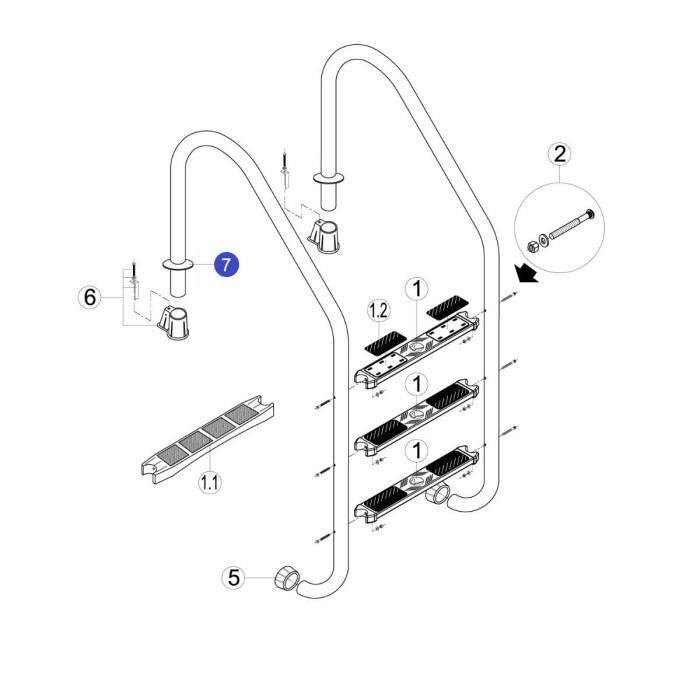 2

7

6

1.2

1

1

1

1.1

5