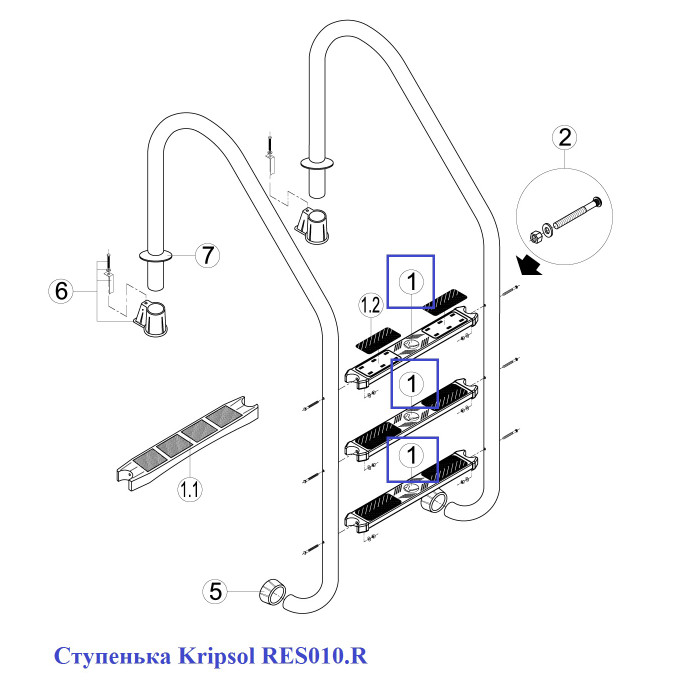 2

7

6

1

1.2

1

1

1.1

5

Ступенька Kripsol RES010.R