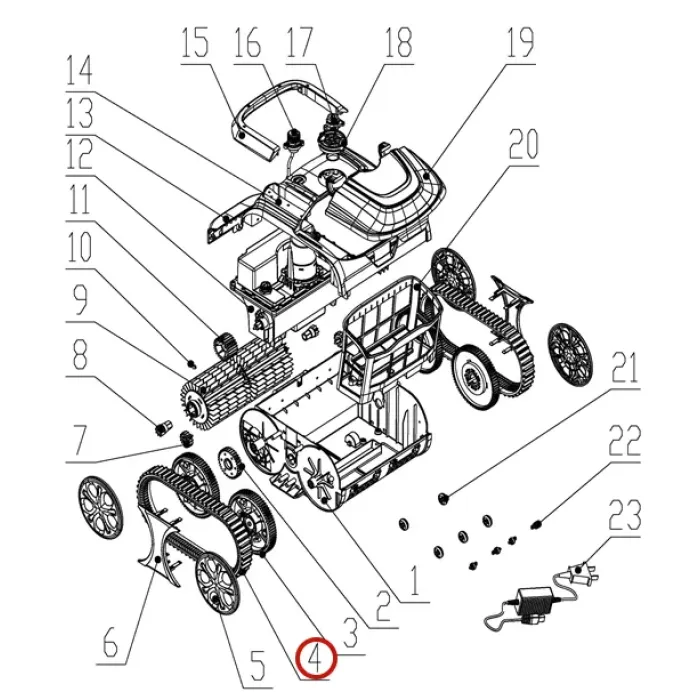 15
16
17
18
19
14
13
12
11
10
9
8
7
20
21
22
23
6
5
4
3
2
1