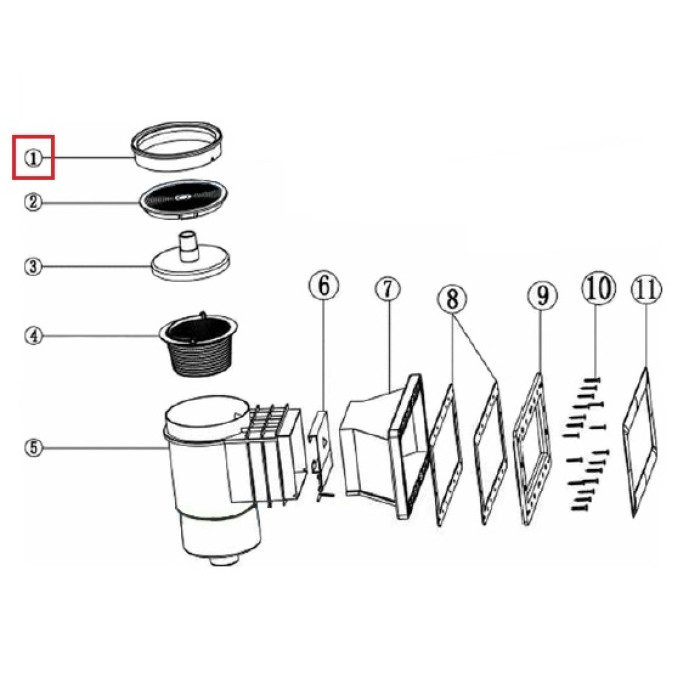 ①
②
③
④
⑤
6
7
8
9
10
11