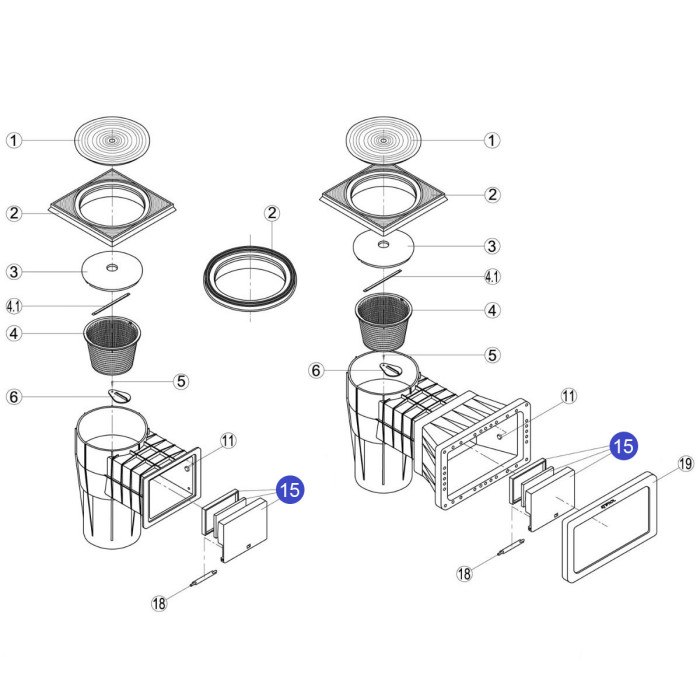 1
2
3
4.1
4
5
6
11
15
18
2
1
2
3
4.1
4
5
6
11
15
19
18