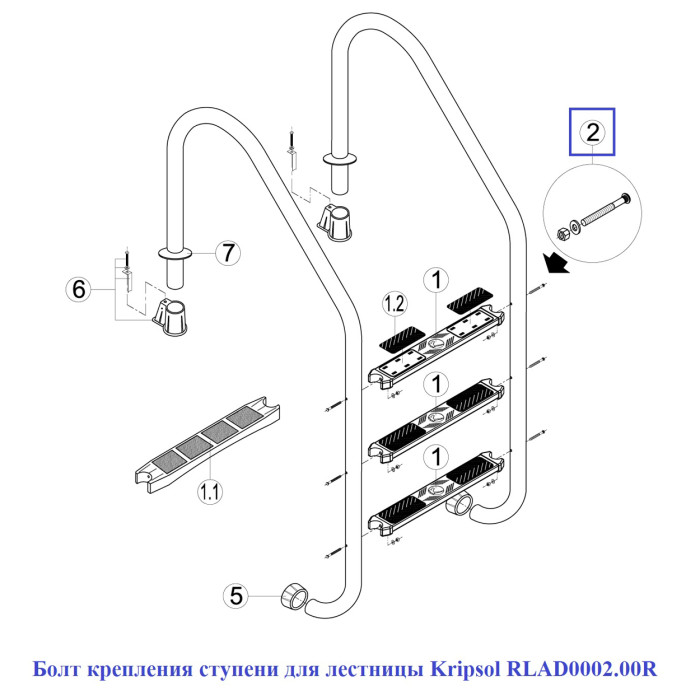 2

7

6

1.2

1

1

1

1.1

5

Болт крепления ступени для лестницы Kripsol RLAD0002.00R