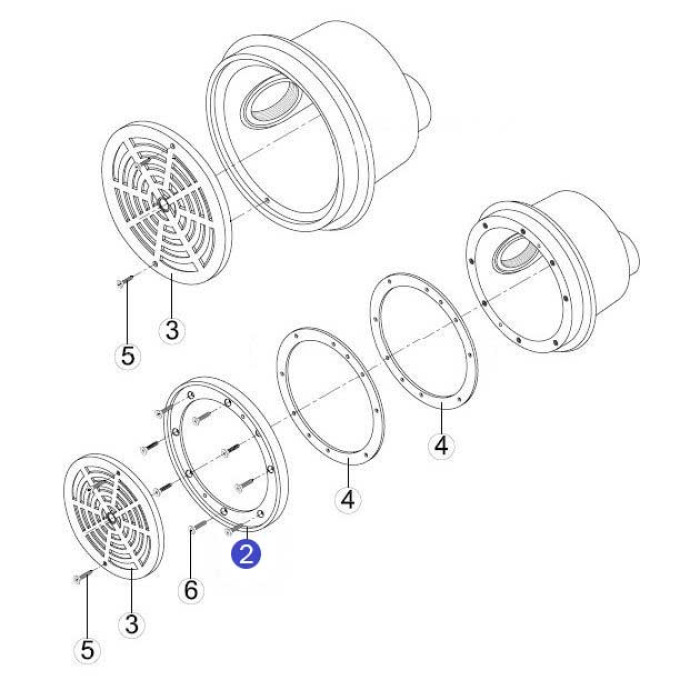 3
5
4
4
2
6
3
5