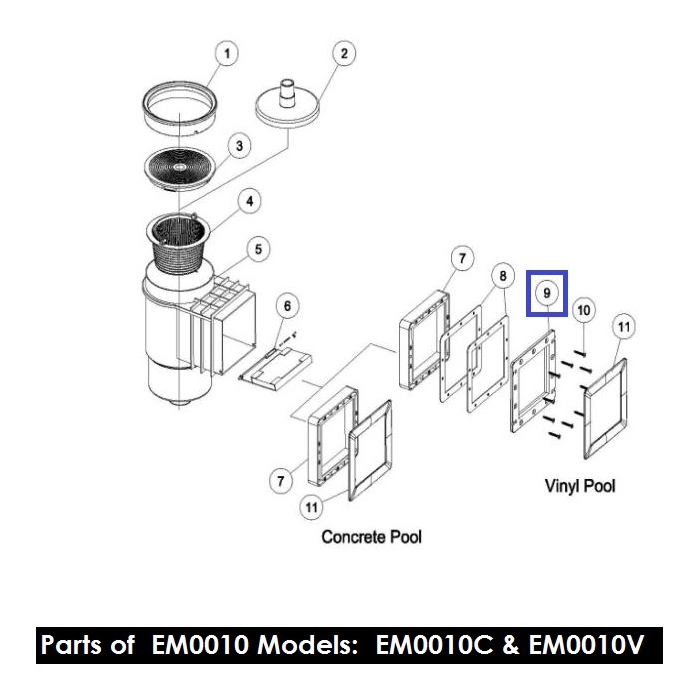 1
2
3
4
5
6
7
8
9
10
11
7
11
Vinyl Pool
Concrete Pool

Parts of EM0010 Models: EM0010C & EM0010V