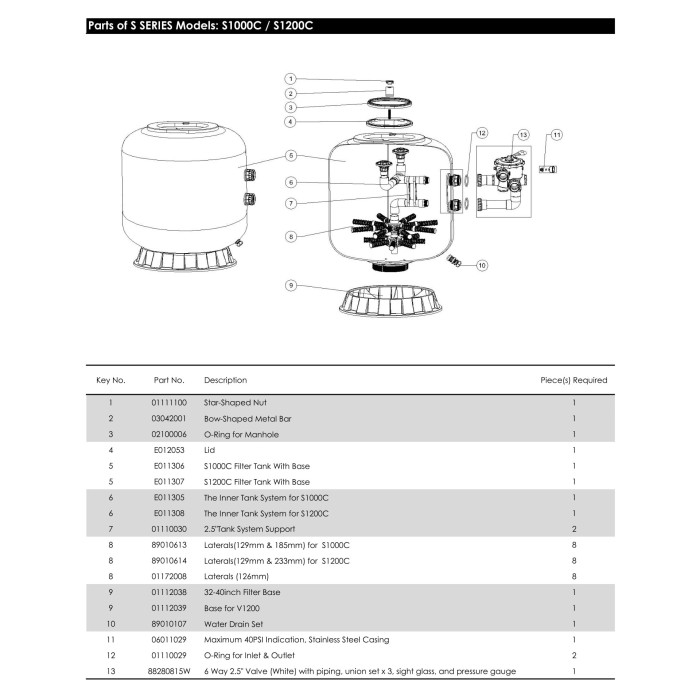 Parts of S SERIES Models: S1000C / S1200C

1
2
3
4
5
6
7
8
9
10
11
12
13

| Key No. | Part No. | Description | Piece(s) Required |
|---|---|---|---|
| 1 | 01111100 | Star-Shaped Nut | 1 |
| 2 | 03042001 | Bow-Shaped Metal Bar | 1 |
| 3 | 02100006 | O-Ring for Manhole | 1 |
| 4 | E012053 | Lid | 1 |
| 5 | E011306 | S1000C Filter Tank With Base | 1 |
| 5 | E011307 | S1200C Filter Tank With Base | 1 |
| 6 | E011305 | The Inner Tank System for S1000C | 1 |
| 6 | E011308 | The Inner Tank System for S1200C | 1 |
| 7 | 01110030 | 2.5"Tank System Support | 2 |
| 8 | 89010613 | Laterals(129mm & 185mm) for S1000C | 8 |
| 8 | 89010614 | Laterals(129mm & 233mm) for S1200C | 8 |
| 8 | 01172008 | Laterals (126mm) | 8 |
| 9 | 01112038 | 32-40inch Filter Base | 1 |
| 9 | 01112039 | Base for V1200 | 1 |
| 10 | 89010107 | Water Drain Set | 1 |
| 11 | 06011029 | Maximum 40PSI Indication, Stainless Steel Casing | 1 |
| 12 | 01110029 | O-Ring for Inlet & Outlet | 2 |
| 13 | 88280815W | 6 Way 2.5" Valve (White) with piping, union set x 3, sight glass, and pressure gauge | 1 |